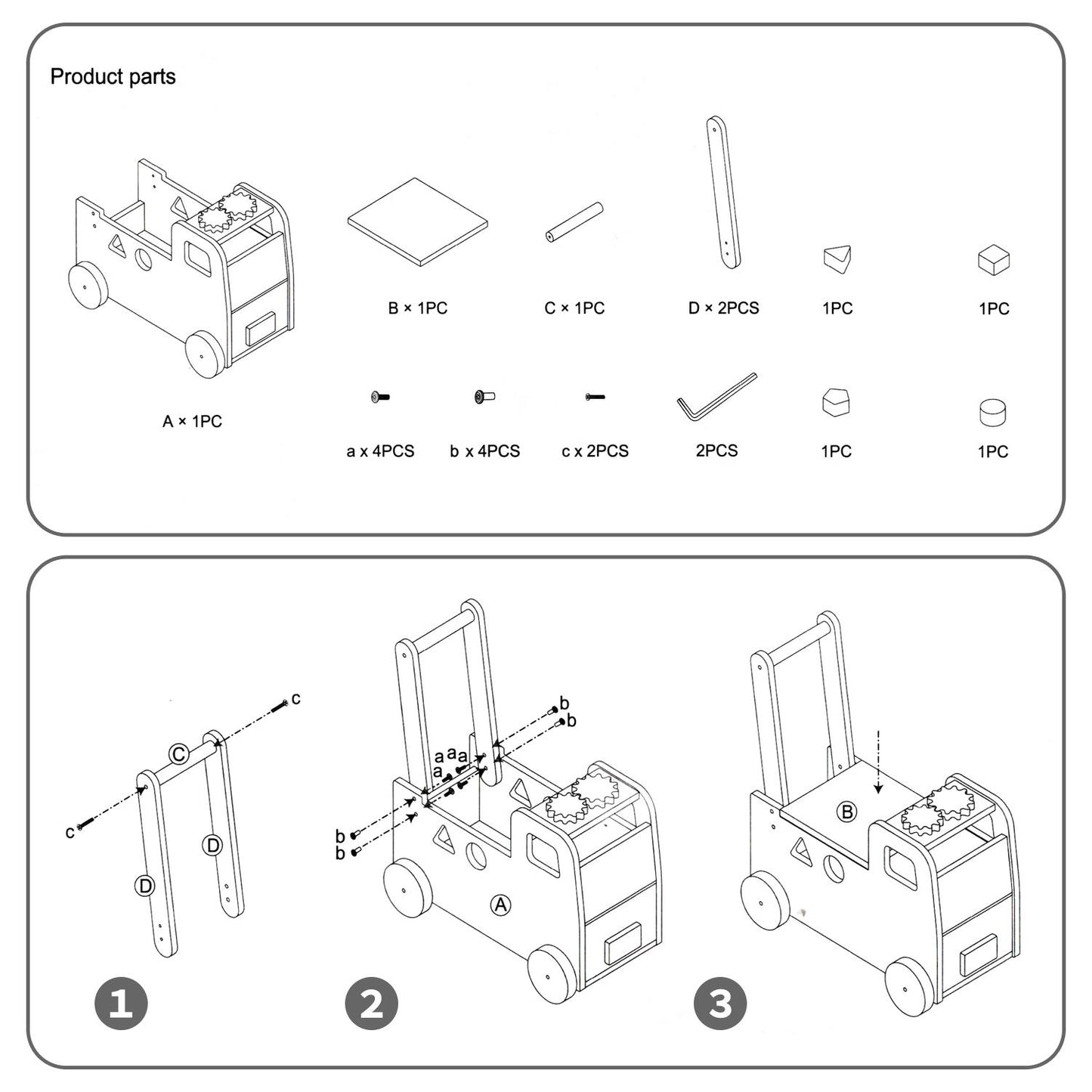 Product parts

A × 1PC

B × 1PC

C × 1PC

D × 2PCS

1PC

1PC

a x 4PCS

b x 4PCS

c x 2PCS

2PCS

1PC

1PC

c

C

c

D

D

1

b

b

a a a

a

b

b

A

2

B

3